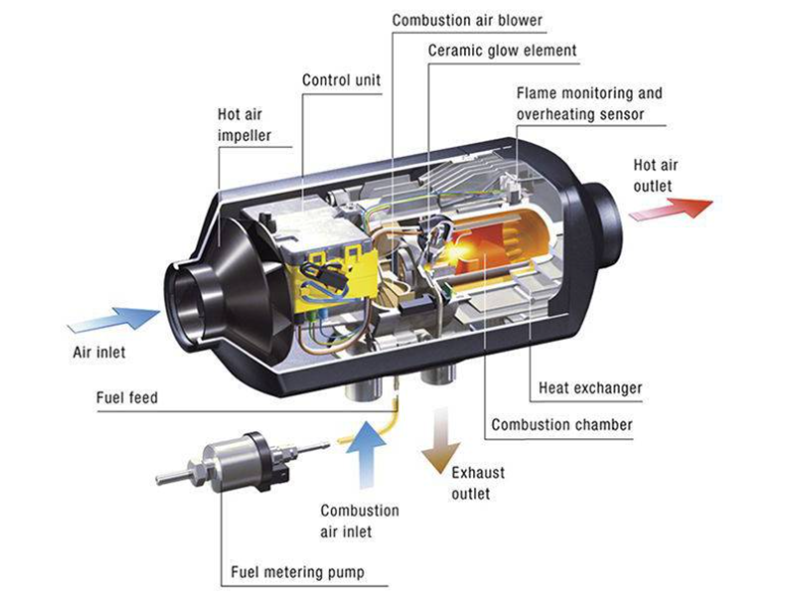 Combustion air blower

Ceramic glow element

Control unit

Flame monitoring and overheating sensor

Hot air impeller

Hot air outlet

Air inlet

Heat exchanger

Fuel feed

Combustion chamber

Exhaust outlet

Combustion air inlet

Fuel metering pump